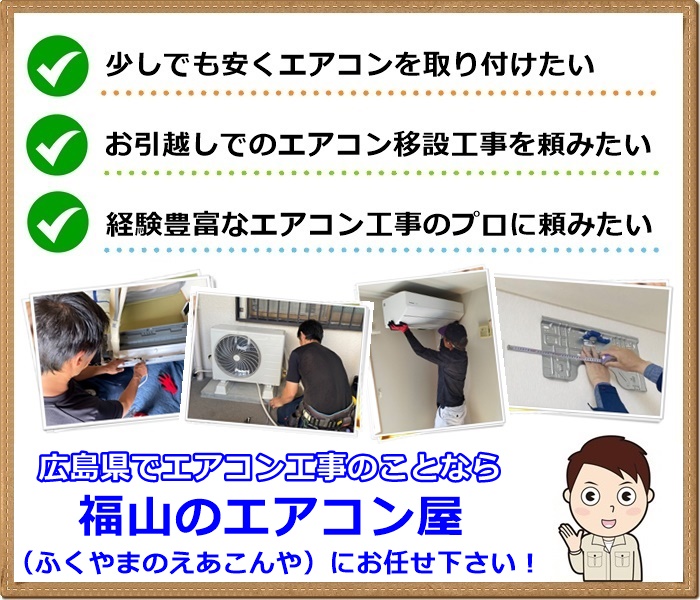 少しでも安くエアコンを取り付けたい

お引越しでのエアコン移設工事を頼みたい

経験豊富なエアコン工事のプロに頼みたい

広島県でエアコン工事のことなら

福山のエアコン屋

（ふくやまのえあこんや）にお任せ下さい！